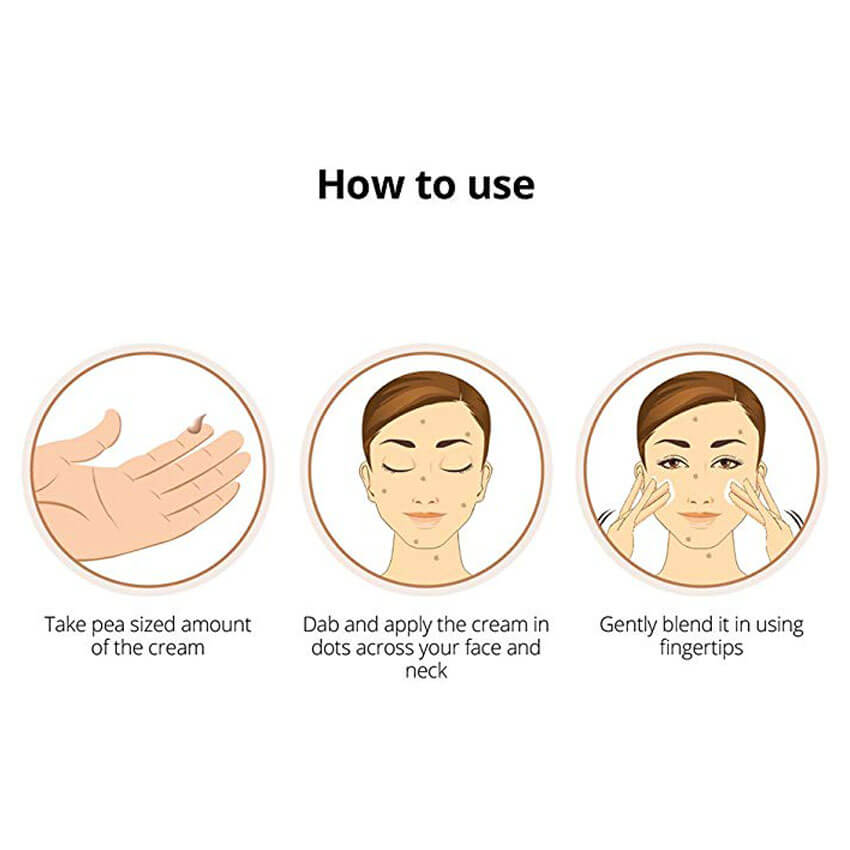 How to use

Take pea sized amount of the cream

Dab and apply the cream in dots across your face and neck

Gently blend it in using fingertips